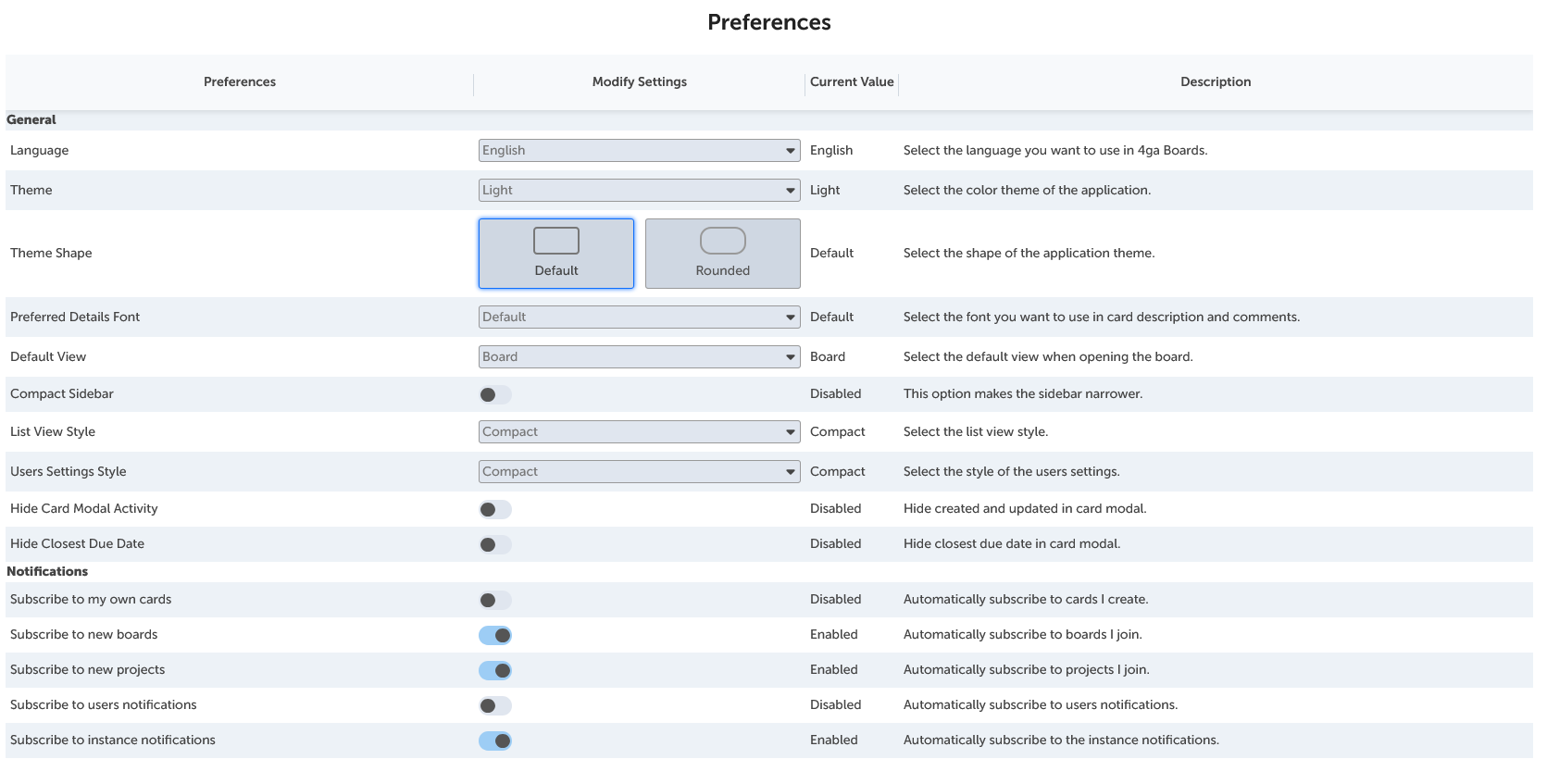 Preferences

| Preferences | Modify Settings | Current Value | Description |
|---|---|---|---|
| General | | | |
| Language | English | English | Select the language you want to use in 4ga Boards. |
| Theme | Light | Light | Select the color theme of the application. |
| Theme Shape | Default Rounded | Default | Select the shape of the application theme. |
| Preferred Details Font | Default | Default | Select the font you want to use in card description and comments. |
| Default View | Board | Board | Select the default view when opening the board. |
| Compact Sidebar | | Disabled | This option makes the sidebar narrower. |
| List View Style | Compact | Compact | Select the list view style. |
| Users Settings Style | Compact | Compact | Select the style of the users settings. |
| Hide Card Modal Activity | | Disabled | Hide created and updated in card modal. |
| Hide Closest Due Date | | Disabled | Hide closest due date in card modal. |
| Notifications | | | |
| Subscribe to my own cards | | Disabled | Automatically subscribe to cards I create. |
| Subscribe to new boards | | Enabled | Automatically subscribe to boards I join. |
| Subscribe to new projects | | Enabled | Automatically subscribe to projects I join. |
| Subscribe to users notifications | | Disabled | Automatically subscribe to users notifications. |
| Subscribe to instance notifications | | Enabled | Automatically subscribe to the instance notifications. |